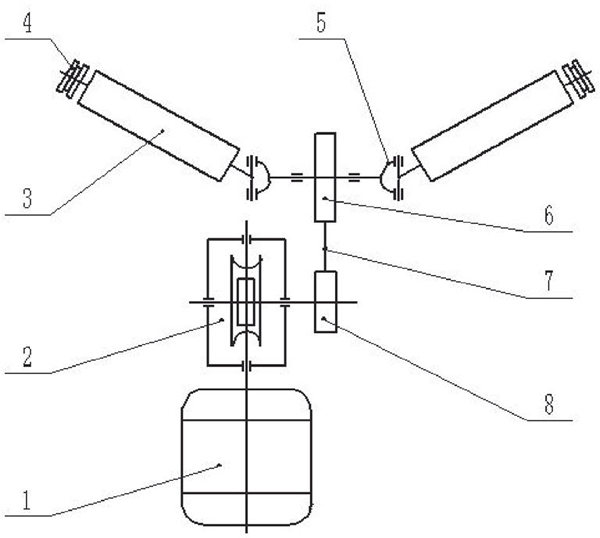 4
5
3
6
7
2
8
1